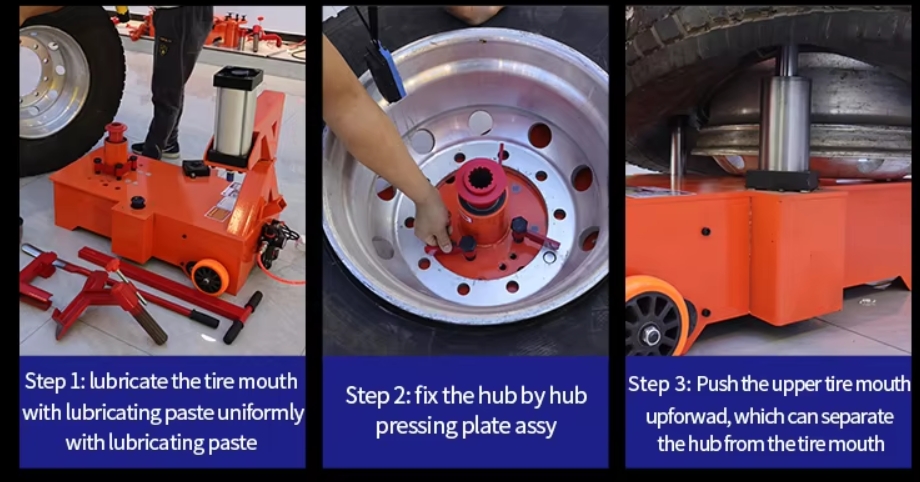 Step 1: lubricate the tire mouth with lubricating paste uniformly with lubricating paste

Step 2: fix the hub by hub pressing plate assy

Step 3: Push the upper tire mouth upforwad, which can separate the hub from the tire mouth