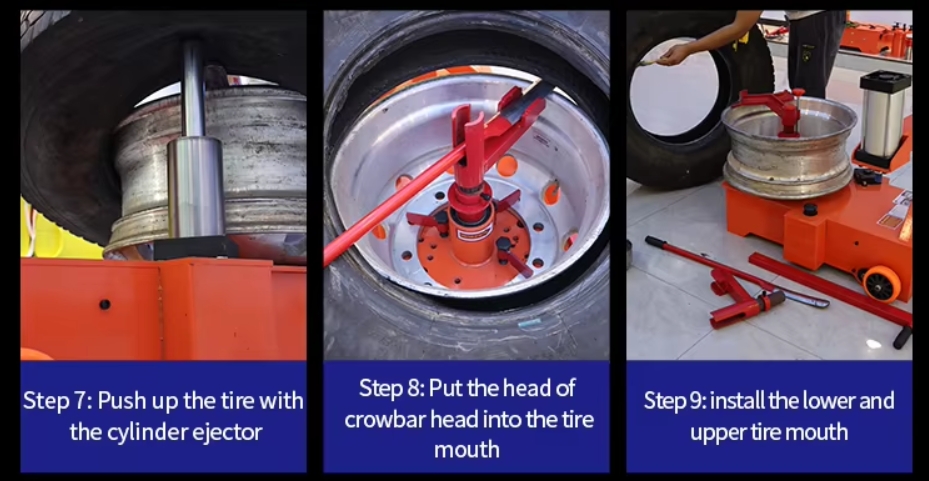 Step 7: Push up the tire with the cylinder ejector

Step 8: Put the head of crowbar head into the tire mouth

Step 9: install the lower and upper tire mouth