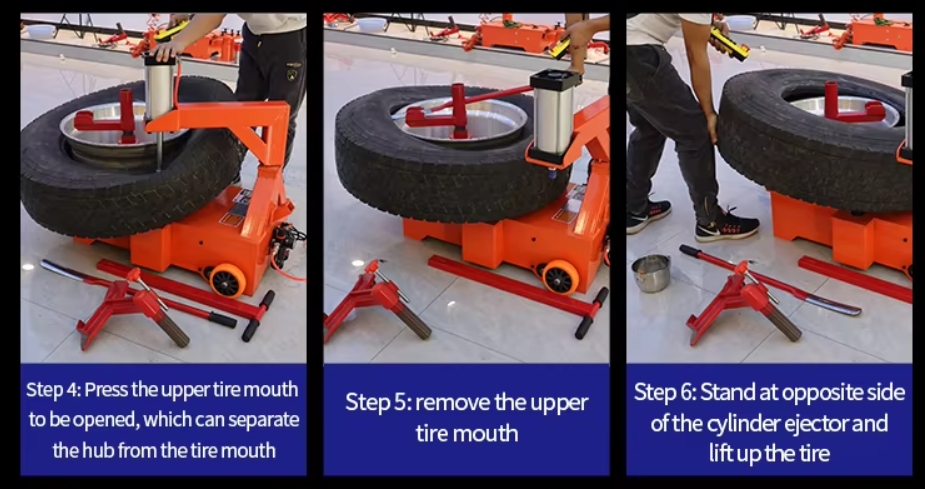 Step 4: Press the upper tire mouth to be opened, which can separate the hub from the tire mouth

Step 5: remove the upper tire mouth

Step 6: Stand at opposite side of the cylinder ejector and lift up the tire