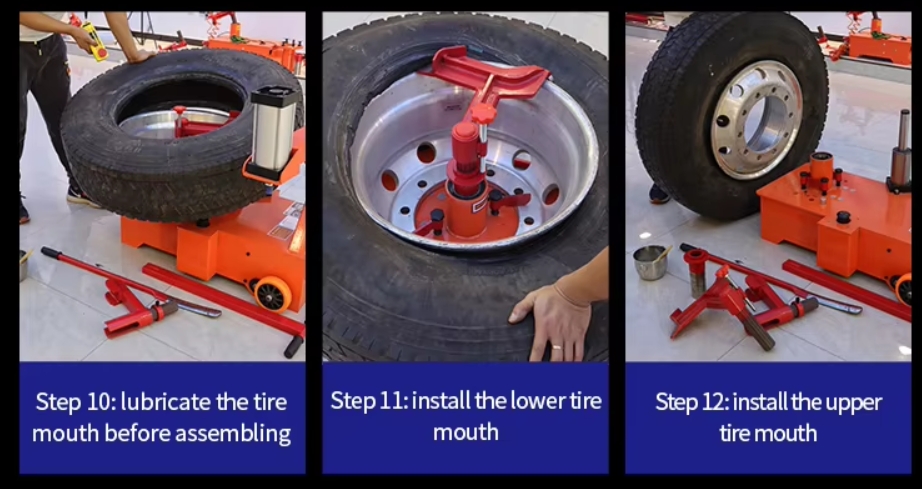 Step 10: lubricate the tire mouth before assembling

Step 11: install the lower tire mouth

Step 12: install the upper tire mouth